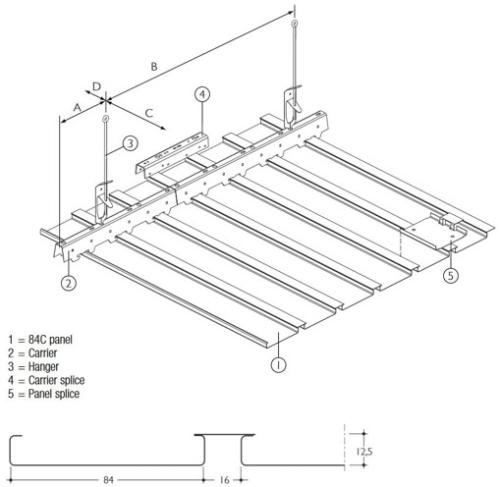 B
D
A
C
4
3
2
5
1

1 = 84C panel
2 = Carrier
3 = Hanger
4 = Carrier splice
5 = Panel splice

12,5
84
16